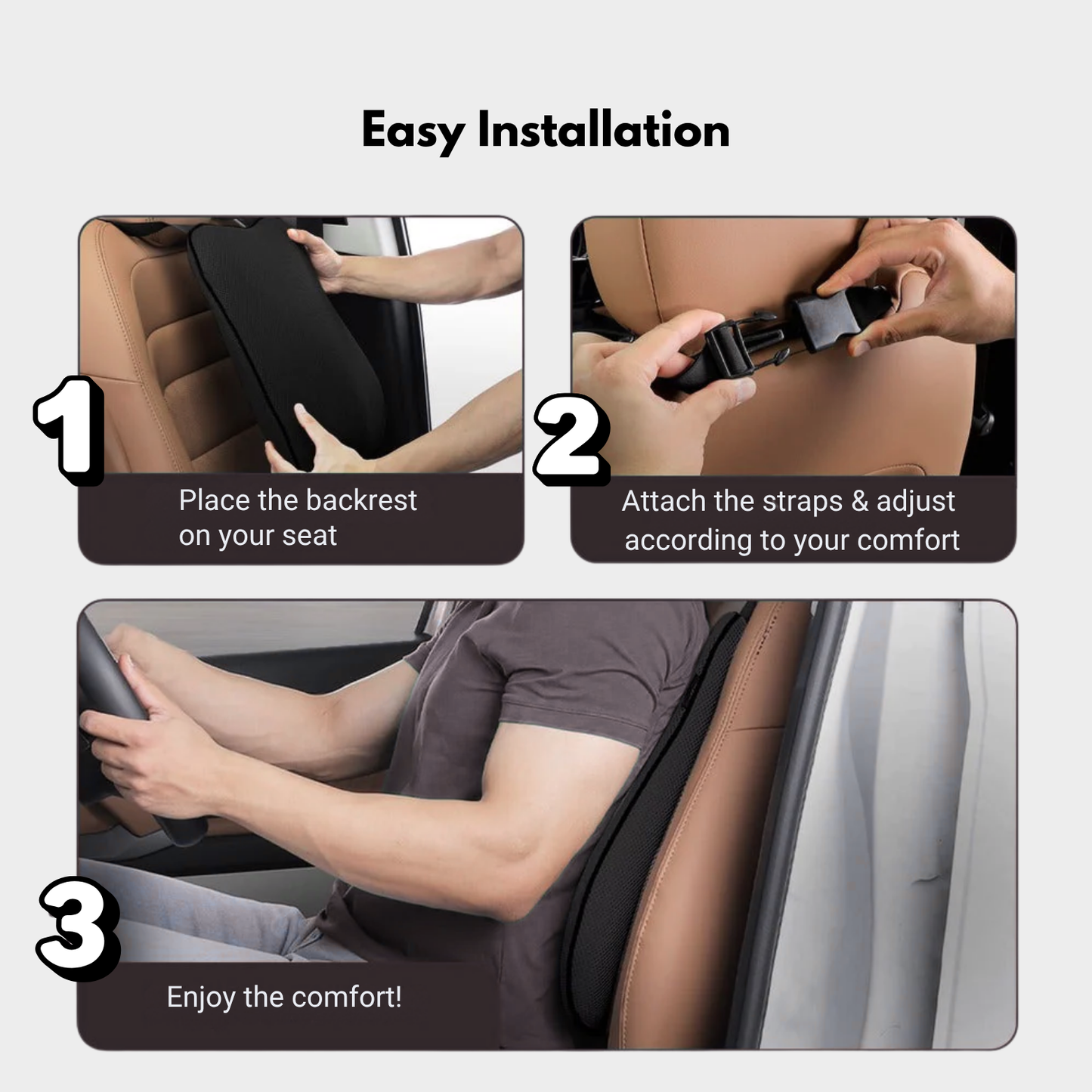 Easy Installation

1

Place the backrest on your seat

2

Attach the straps & adjust according to your comfort

3

Enjoy the comfort!