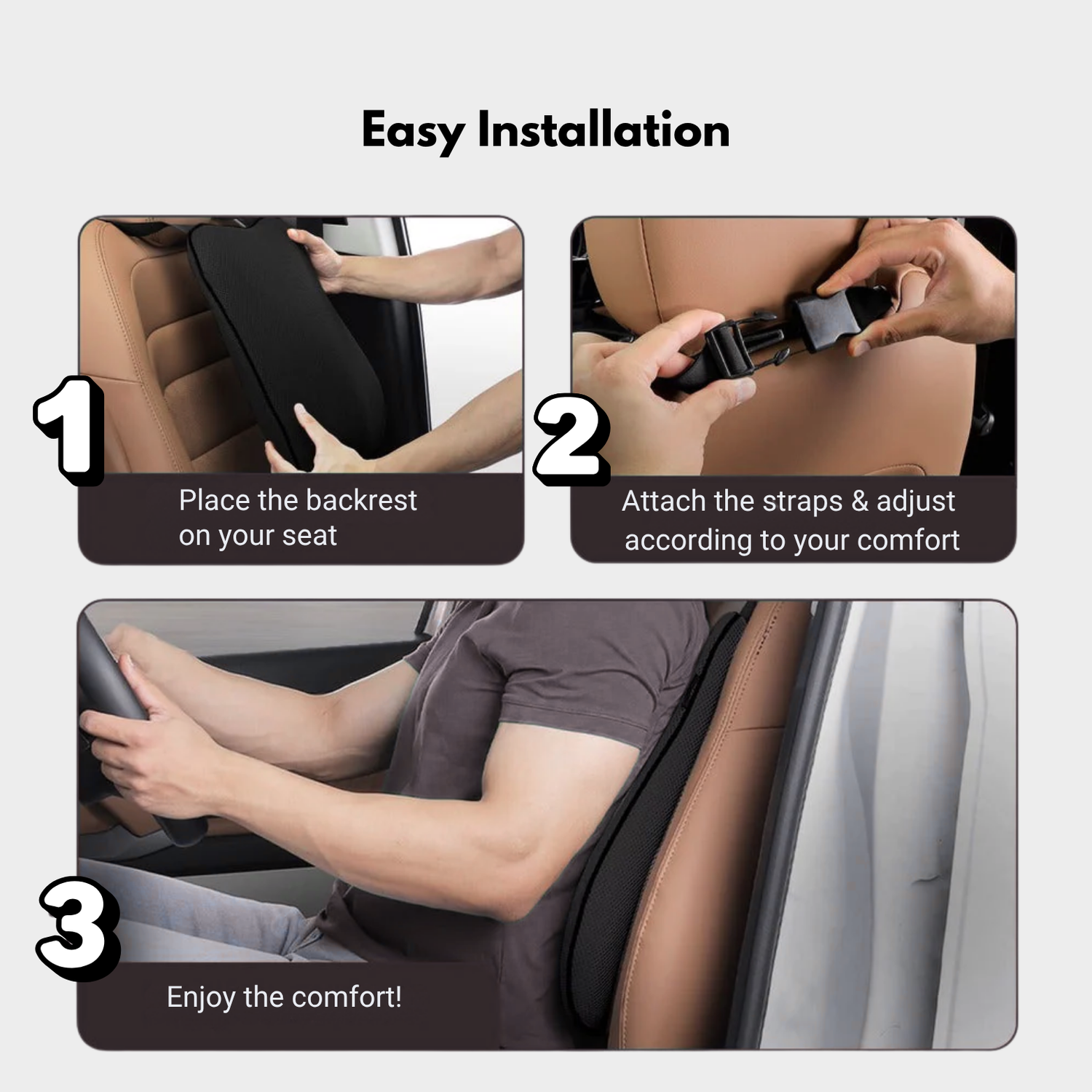 Easy Installation

1

Place the backrest on your seat

2

Attach the straps & adjust according to your comfort

3

Enjoy the comfort!