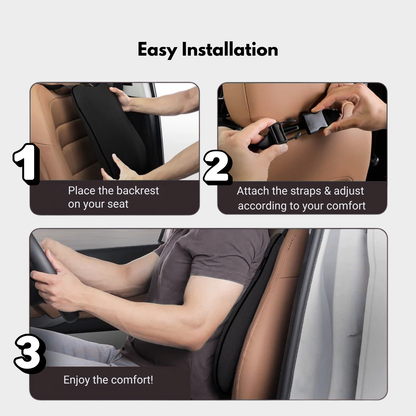 Easy Installation

1

Place the backrest on your seat

2

Attach the straps & adjust according to your comfort

3

Enjoy the comfort!